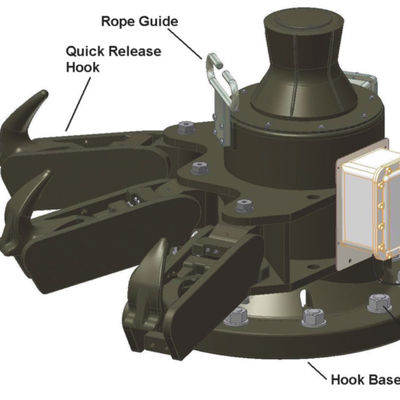 Rope Guide

Quick Release Hook

Hook Base